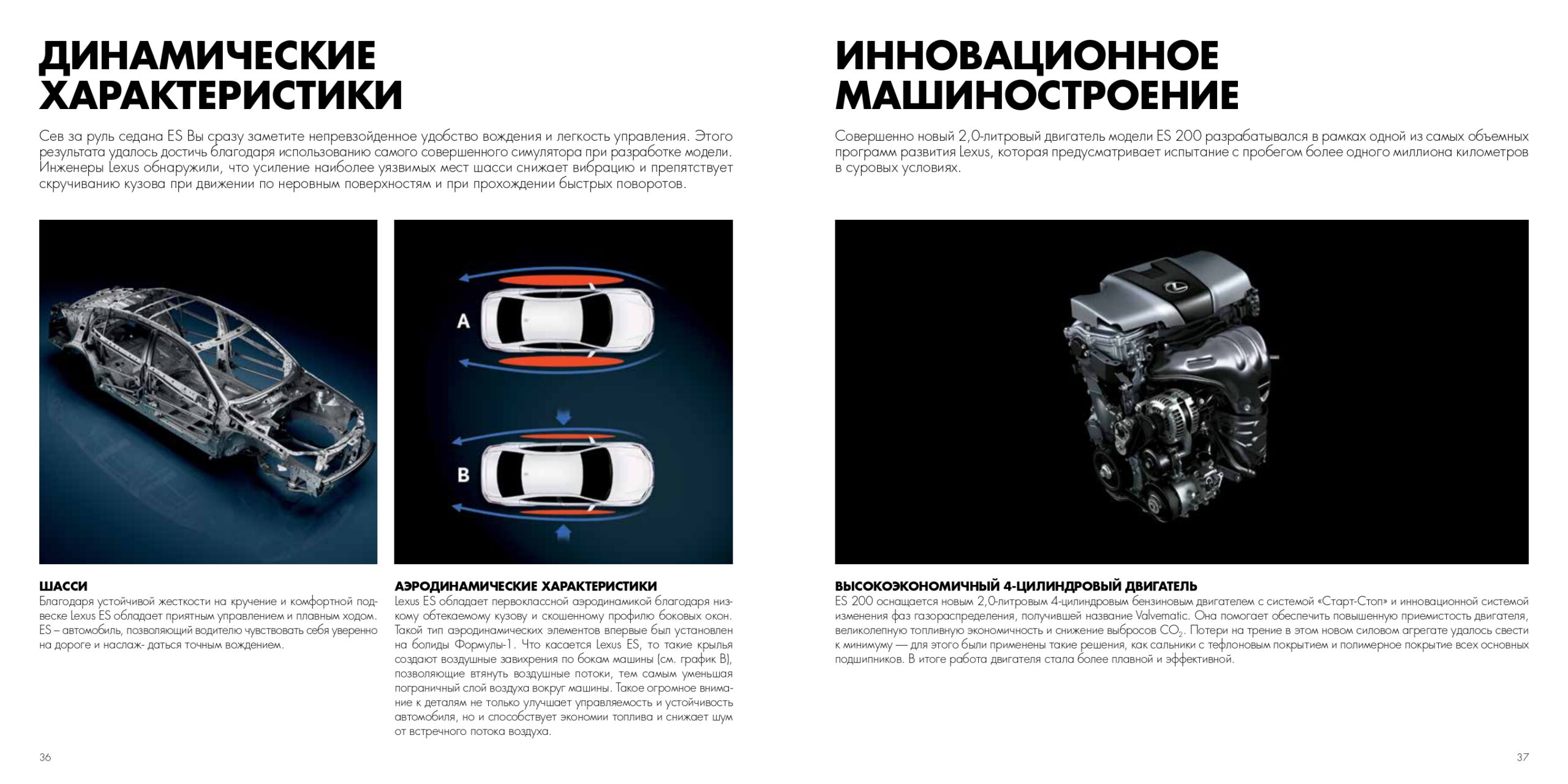 ДИНАМИЧЕСКИЕ ХАРАКТЕРИСТИКИ

Сев за руль седана ES Вы сразу заметите непревзойденное удобство вождения и легкость управления. Этого результата удалось достичь благодаря использованию самого совершенного симулятора при разработке модели. Инженеры Lexus обнаружили, что усиление наиболее уязвимых мест шасси снижает вибрацию и препятствует скручиванию кузова при движении по неровным поверхностям и при прохождении быстрых поворотов.

A

B

ШАССИ
Благодаря устойчивой жесткости на кручение и комфортной подвеске Lexus ES обладает приятным управлением и плавным ходом. ES – автомобиль, позволяющий водителю чувствовать себя уверенно на дороге и наслаж- даться точным вождением.

АЭРОДИНАМИЧЕСКИЕ ХАРАКТЕРИСТИКИ
Lexus ES обладает первоклассной аэродинамикой благодаря низкому обтекаемому кузову и скошенному профилю боковых окон. Такой тип аэродинамических элементов впервые был установлен на болиды Формулы-1. Что касается Lexus ES, то такие крылья создают воздушные завихрения по бокам машины (см. график B), позволяющие втянуть воздушные потоки, тем самым уменьшая пограничный слой воздуха вокруг машины. Такое огромное внимание к деталям не только улучшает управляемость и устойчивость автомобиля, но и способствует экономии топлива и снижает шум от встречного потока воздуха.

36

ИННОВАЦИОННОЕ МАШИНОСТРОЕНИЕ

Совершенно новый 2,0-литровый двигатель модели ES 200 разрабатывался в рамках одной из самых объемных программ развития Lexus, которая предусматривает испытание с пробегом более одного миллиона километров в суровых условиях.

ВЫСОКОЭКОНОМИЧНЫЙ 4-ЦИЛИНДРОВЫЙ ДВИГАТЕЛЬ
ES 200 оснащается новым 2,0-литровым 4-цилиндровым бензиновым двигателем с системой «Старт-Стоп» и инновационной системой изменения фаз газораспределения, получившей название Valvematic. Она помогает обеспечить повышенную приемистость двигателя, великолепную топливную экономичность и снижение выбросов $CO_2$. Потери на трение в этом новом силовом агрегате удалось свести к минимуму — для этого были применены такие решения, как сальники с тефлоновым покрытием и полимерное покрытие всех основных подшипников. В итоге работа двигателя стала более плавной и эффективной.

37